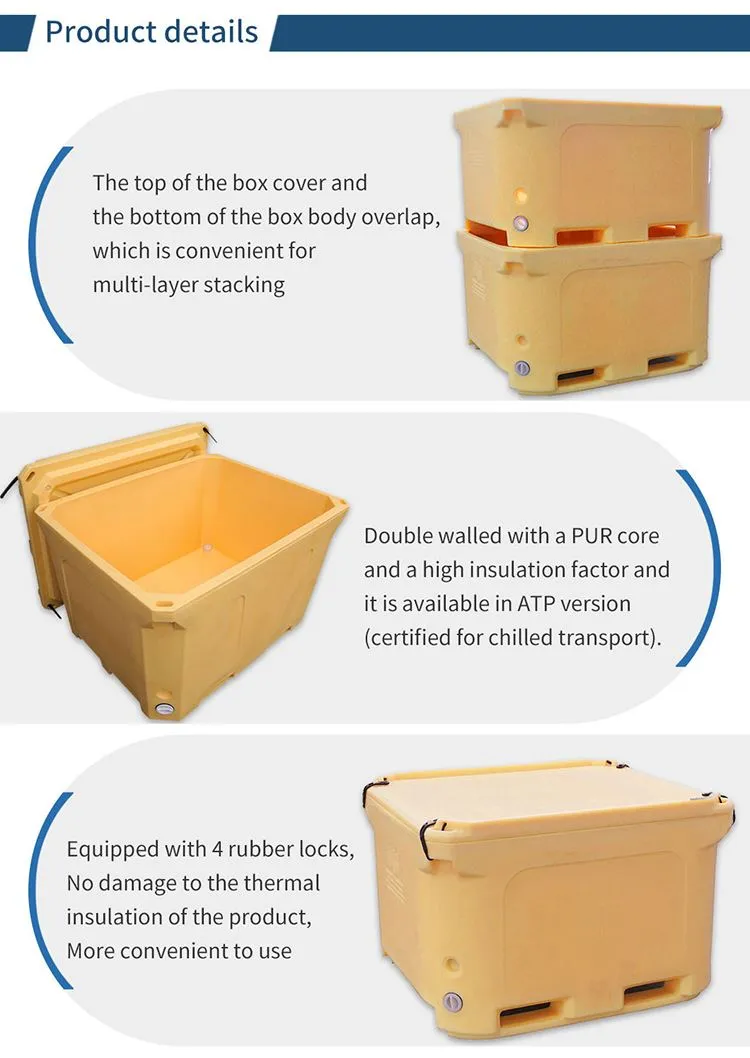 Product details

The top of the box cover and the bottom of the box body overlap, which is convenient for multi-layer stacking

Double walled with a PUR core and a high insulation factor and it is available in ATP version (certified for chilled transport).

Equipped with 4 rubber locks, No damage to the thermal insulation of the product, More convenient to use